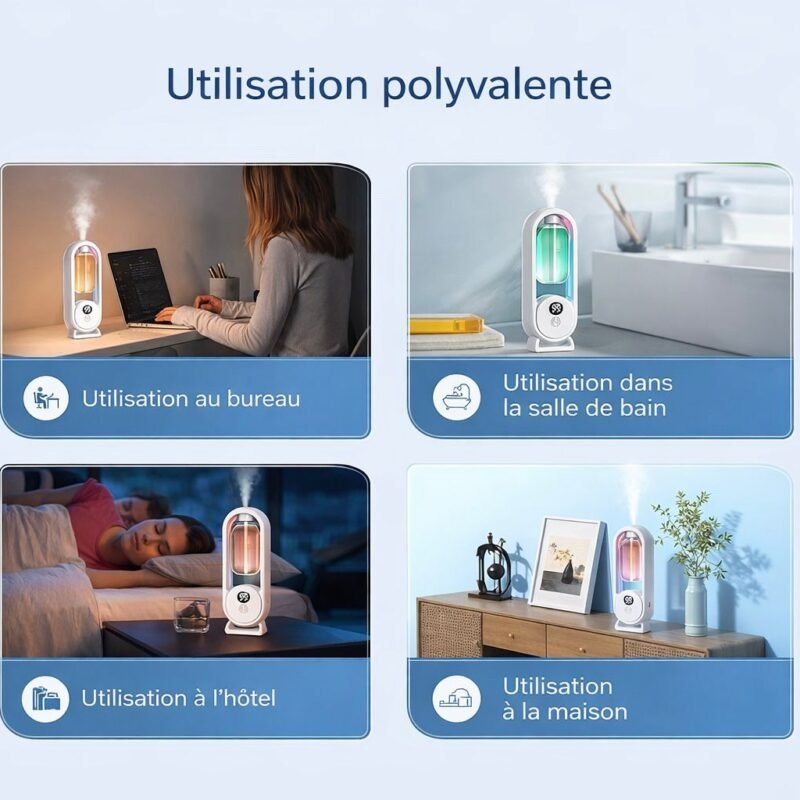 Utilisation polyvalente

Utilisation au bureau

Utilisation dans la salle de bain

Utilisation à l'hôtel

Utilisation à la maison