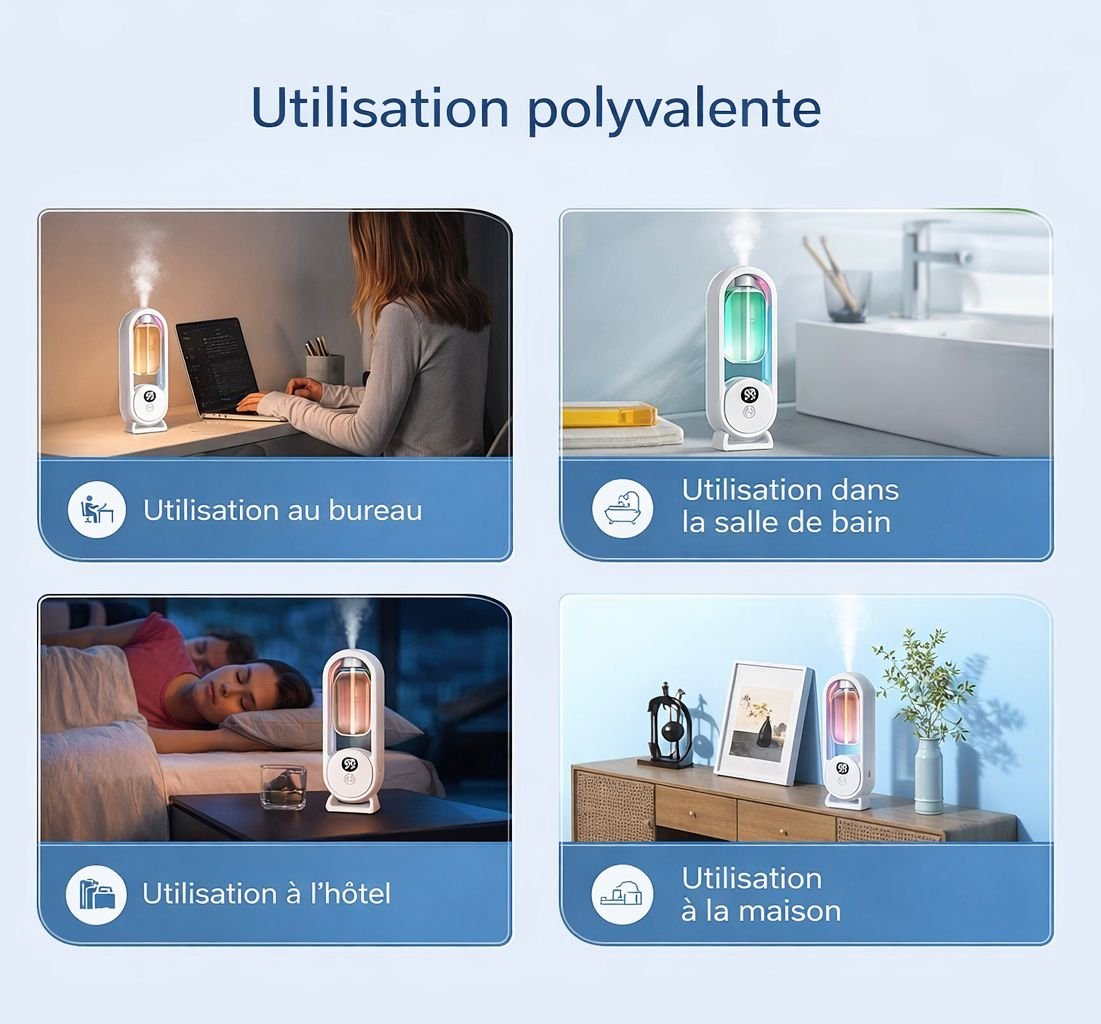 Utilisation polyvalente

Utilisation au bureau

Utilisation dans la salle de bain

Utilisation à l'hôtel

Utilisation à la maison